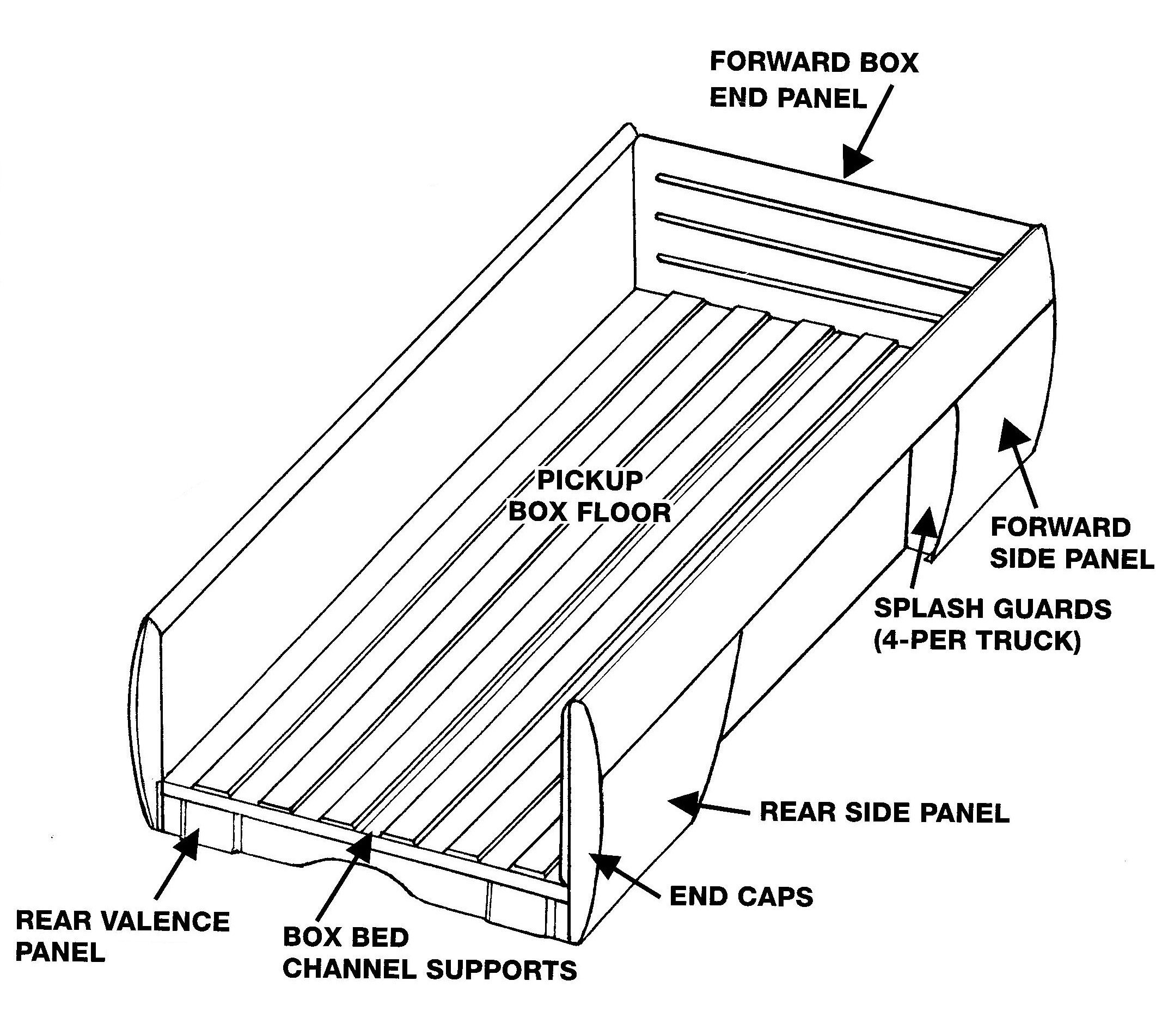 FORWARD BOX END PANEL

PICKUP BOX FLOOR

FORWARD SIDE PANEL

SPLASH GUARDS (4-PER TRUCK)

REAR SIDE PANEL

END CAPS

REAR VALENCE PANEL

BOX BED CHANNEL SUPPORTS